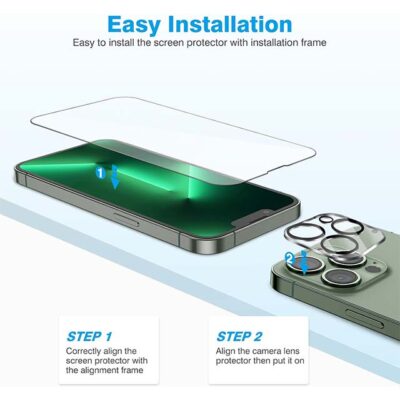 Easy Installation
Easy to install the screen protector with installation frame

1

2

STEP 1
Correctly align the screen protector with the alignment frame

STEP 2
Align the camera lens protector then put it on