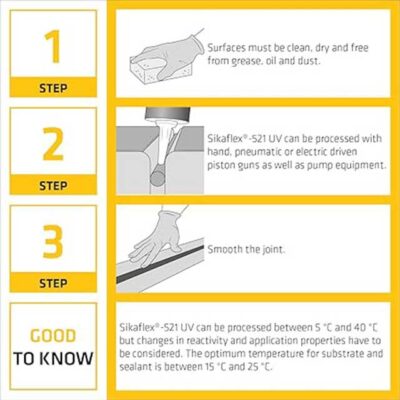 1
STEP

Surfaces must be clean, dry and free from grease, oil and dust.

2
STEP

Sikaflex®-521 UV can be processed with hand, pneumatic or electric driven piston guns as well as pump equipment.

3
STEP

Smooth the joint.

GOOD
TO KNOW

Sikaflex®-521 UV can be processed between 5 °C and 40 °C but changes in reactivity and application properties have to be considered. The optimum temperature for substrate and sealant is between 15 °C and 25 °C.