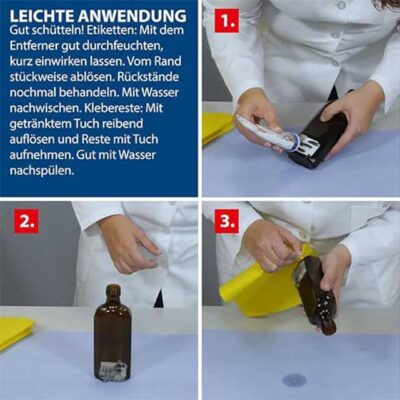 LEICHTE ANWENDUNG
Gut schütteln! Etiketten: Mit dem Entferner gut durchfeuchten, kurz einwirken lassen. Vom Rand stückweise ablösen. Rückstände nochmal behandeln. Mit Wasser nachwischen. Klebereste: Mit getränktem Tuch reibend auflösen und Reste mit Tuch aufnehmen. Gut mit Wasser nachspülen.

1.

2.

3.