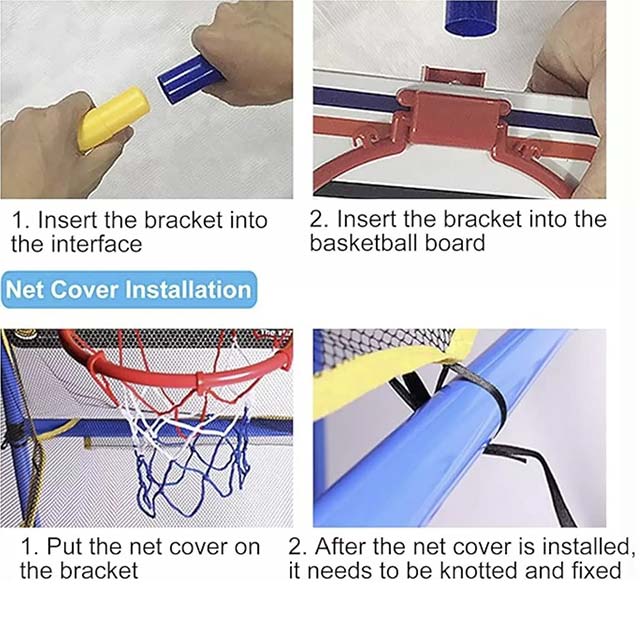 1. Insert the bracket into the interface

2. Insert the bracket into the basketball board

Net Cover Installation

1. Put the net cover on the bracket

2. After the net cover is installed, it needs to be knotted and fixed