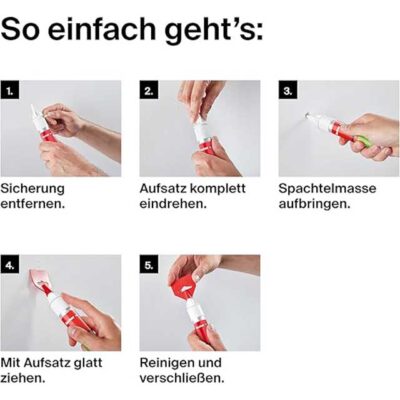 So einfach geht's:

1.

Sicherung entfernen.

2.

Aufsatz komplett eindrehen.

3.

Spachtelmasse aufbringen.

4.

Mit Aufsatz glatt ziehen.

5.

Reinigen und verschließen.