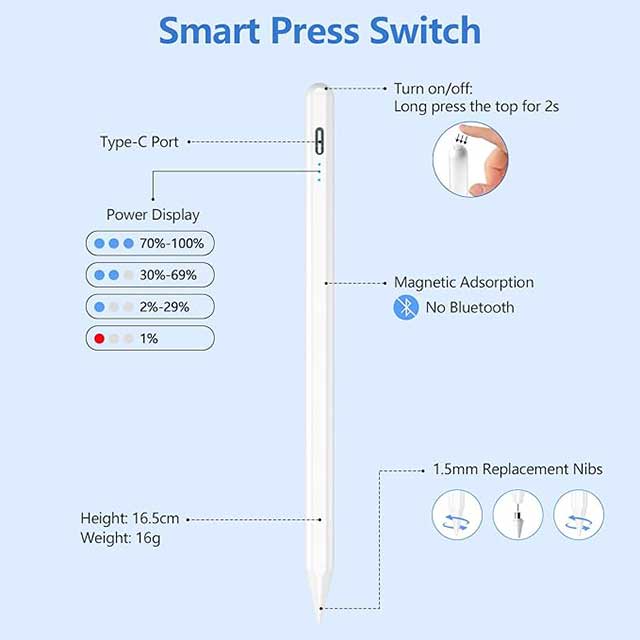 Smart Press Switch

Turn on/off:
Long press the top for 2s

Type-C Port

Power Display

70%-100%

30%-69%

2%-29%

1%

Magnetic Adsorption

No Bluetooth

1.5mm Replacement Nibs

Height: 16.5cm
Weight: 16g