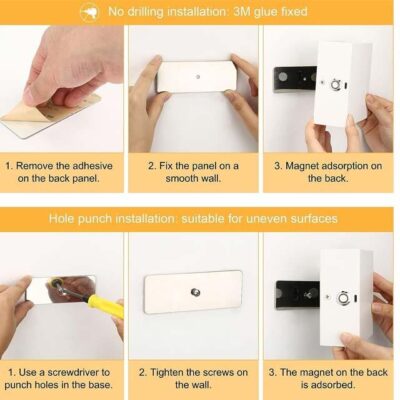 No drilling installation: 3M glue fixed

1. Remove the adhesive on the back panel.

2. Fix the panel on a smooth wall.

3. Magnet adsorption on the back.

Hole punch installation: suitable for uneven surfaces

1. Use a screwdriver to punch holes in the base.

2. Tighten the screws on the wall.

3. The magnet on the back is adsorbed.