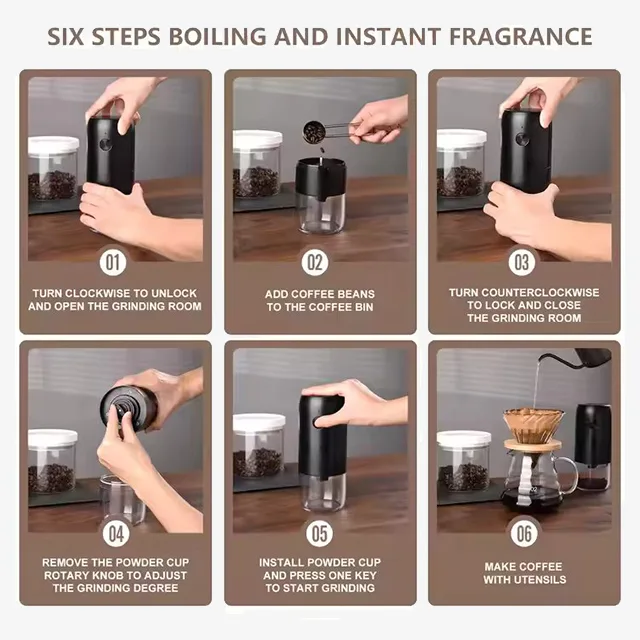 SIX STEPS BOILING AND INSTANT FRAGRANCE

01
TURN CLOCKWISE TO UNLOCK AND OPEN THE GRINDING ROOM

02
ADD COFFEE BEANS TO THE COFFEE BIN

03
TURN COUNTERCLOCKWISE TO LOCK AND CLOSE THE GRINDING ROOM

04
REMOVE THE POWDER CUP ROTARY KNOB TO ADJUST THE GRINDING DEGREE

05
INSTALL POWDER CUP AND PRESS ONE KEY TO START GRINDING

06
MAKE COFFEE WITH UTENSILS